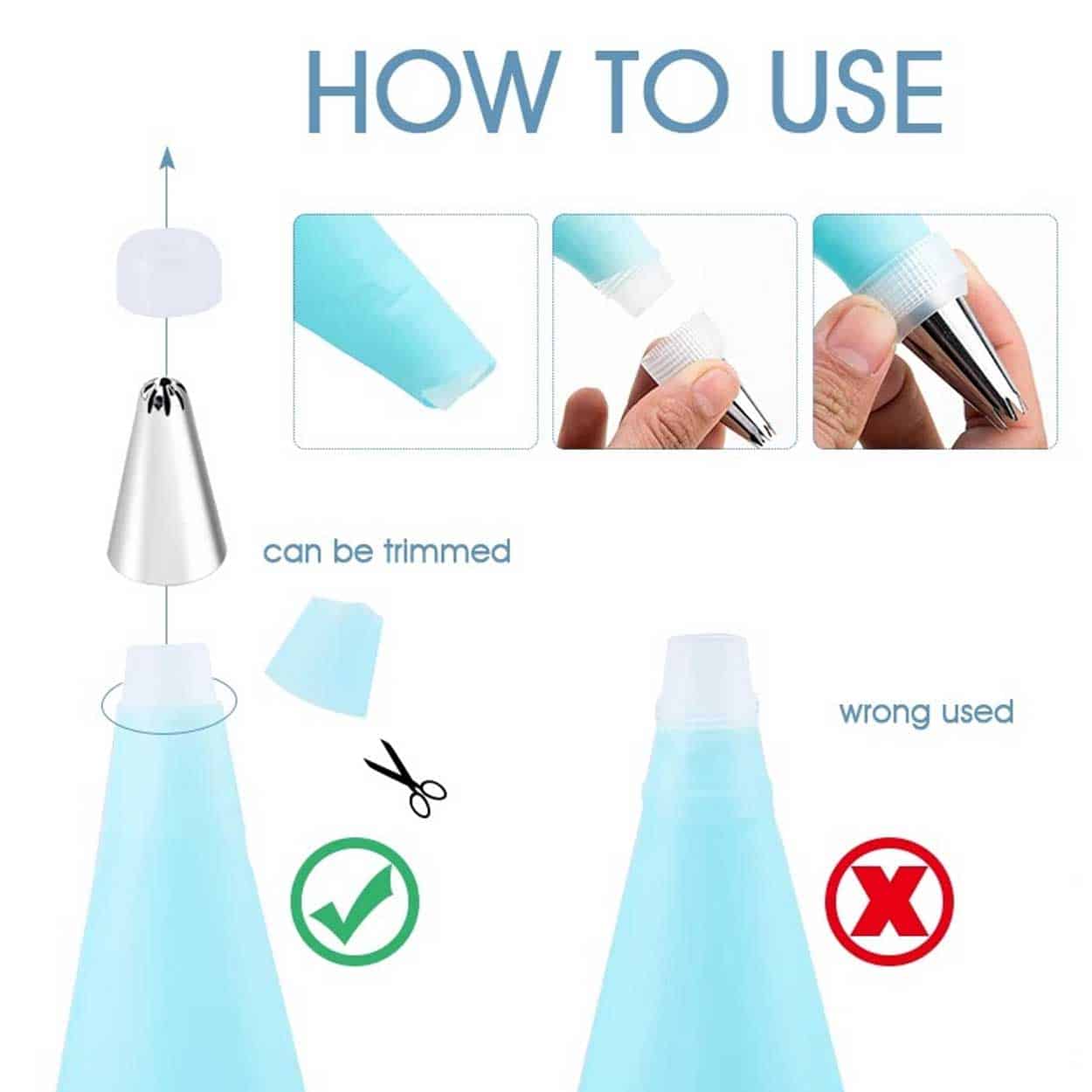 HOW TO USE

can be trimmed

wrong used